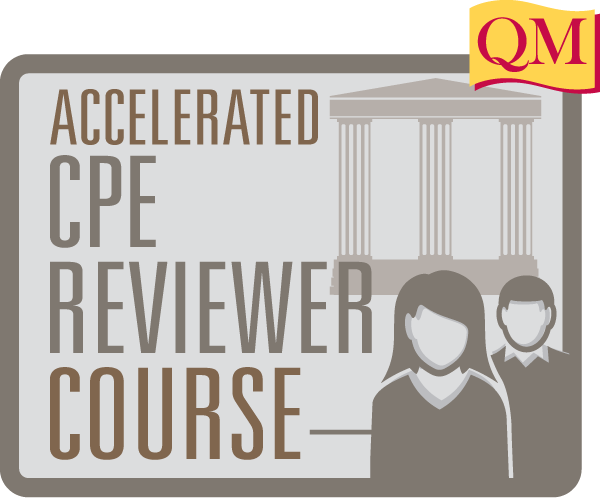 QM

ACCELERATED
CPE
REVIEWER
COURSE