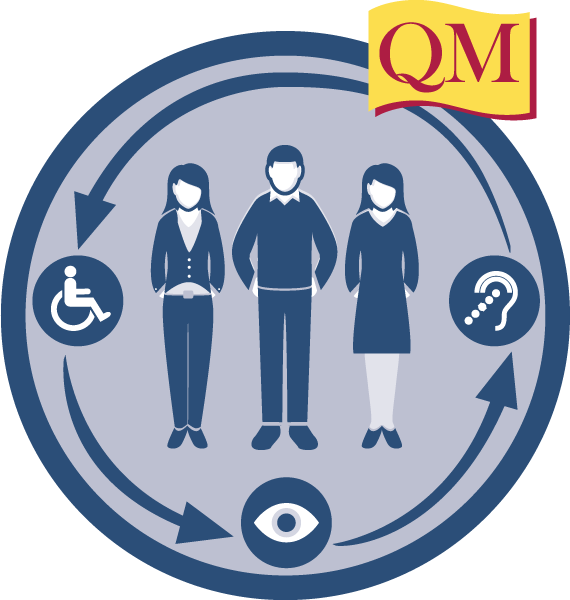 QM