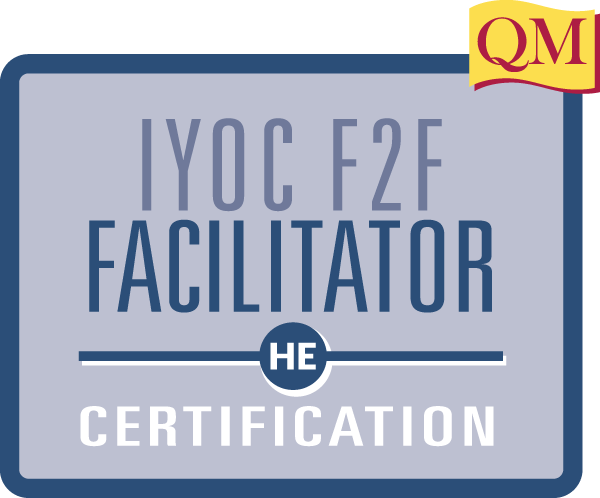 QM

IYOC F2F
FACILITATOR

HE

CERTIFICATION