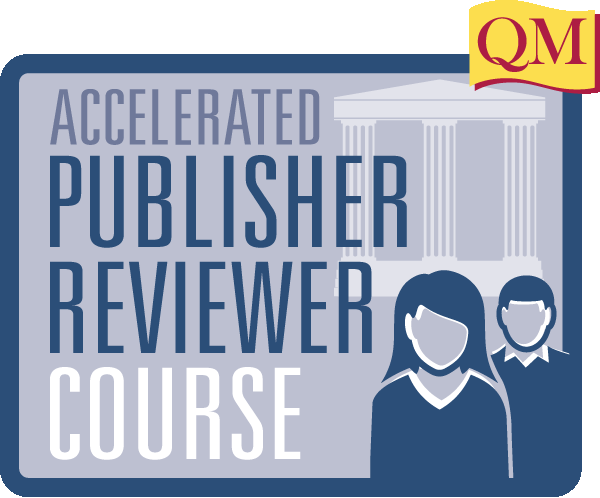 QM

ACCELERATED
PUBLISHER
REVIEWER
COURSE