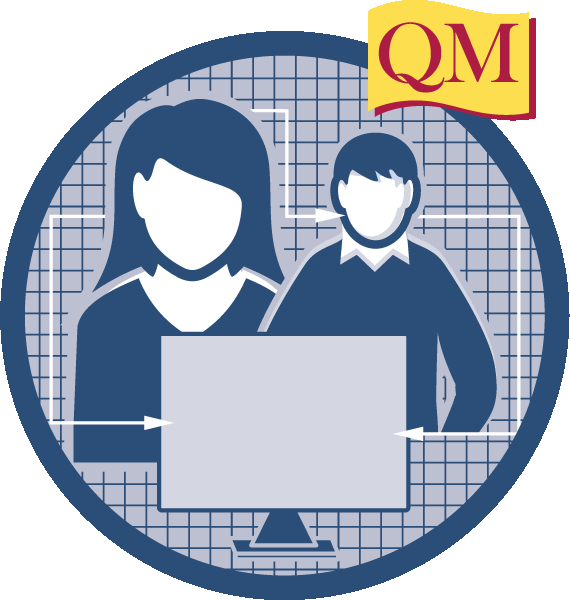 QM