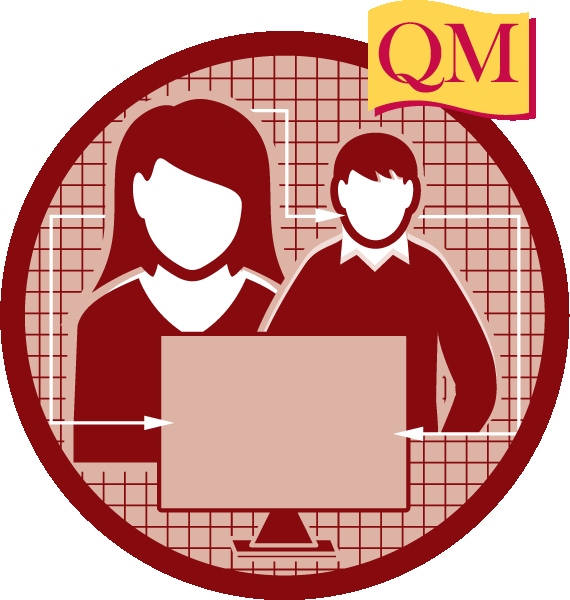 QM