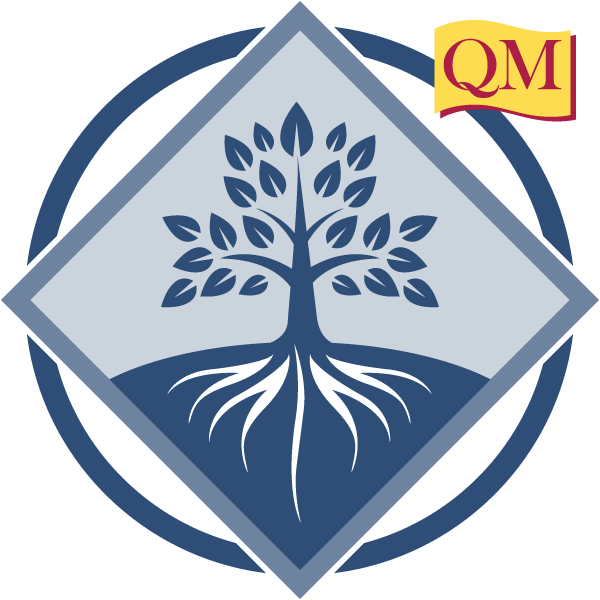 QM