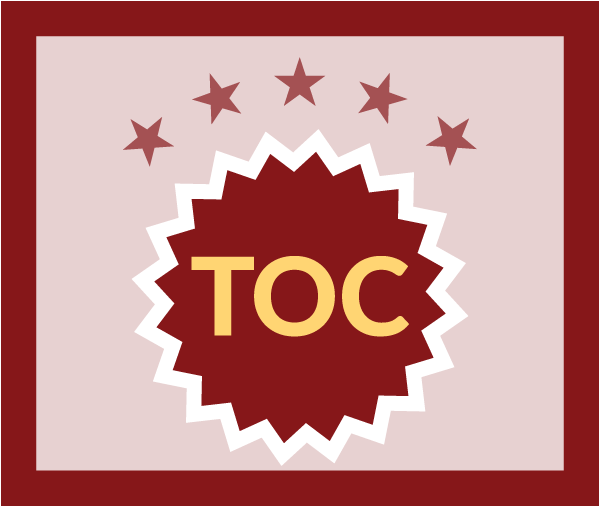 TOC